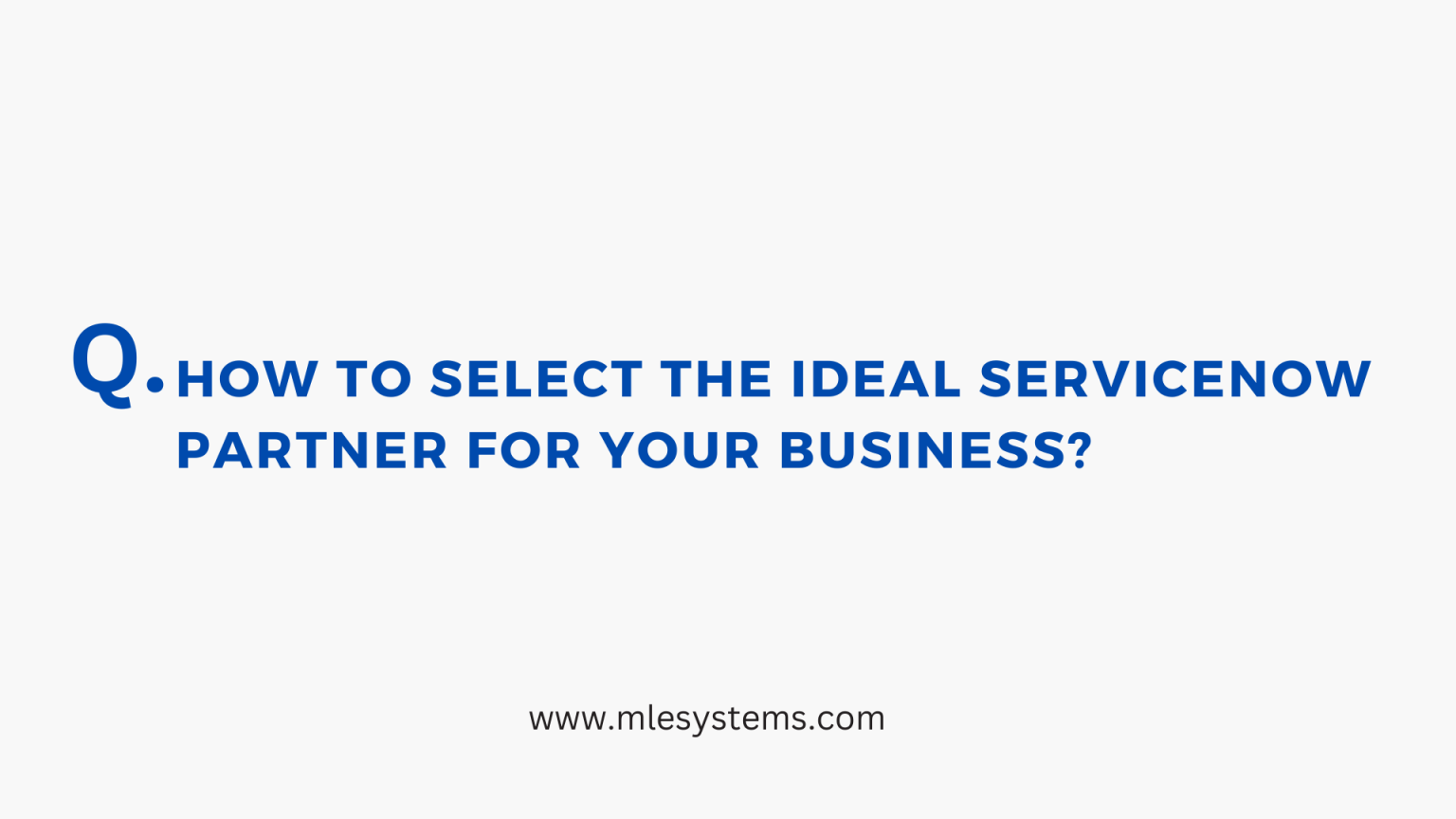 Q. HOW TO SELECT THE IDEAL SERVICENOW PARTNER FOR YOUR BUSINESS?

www.mlesystems.com